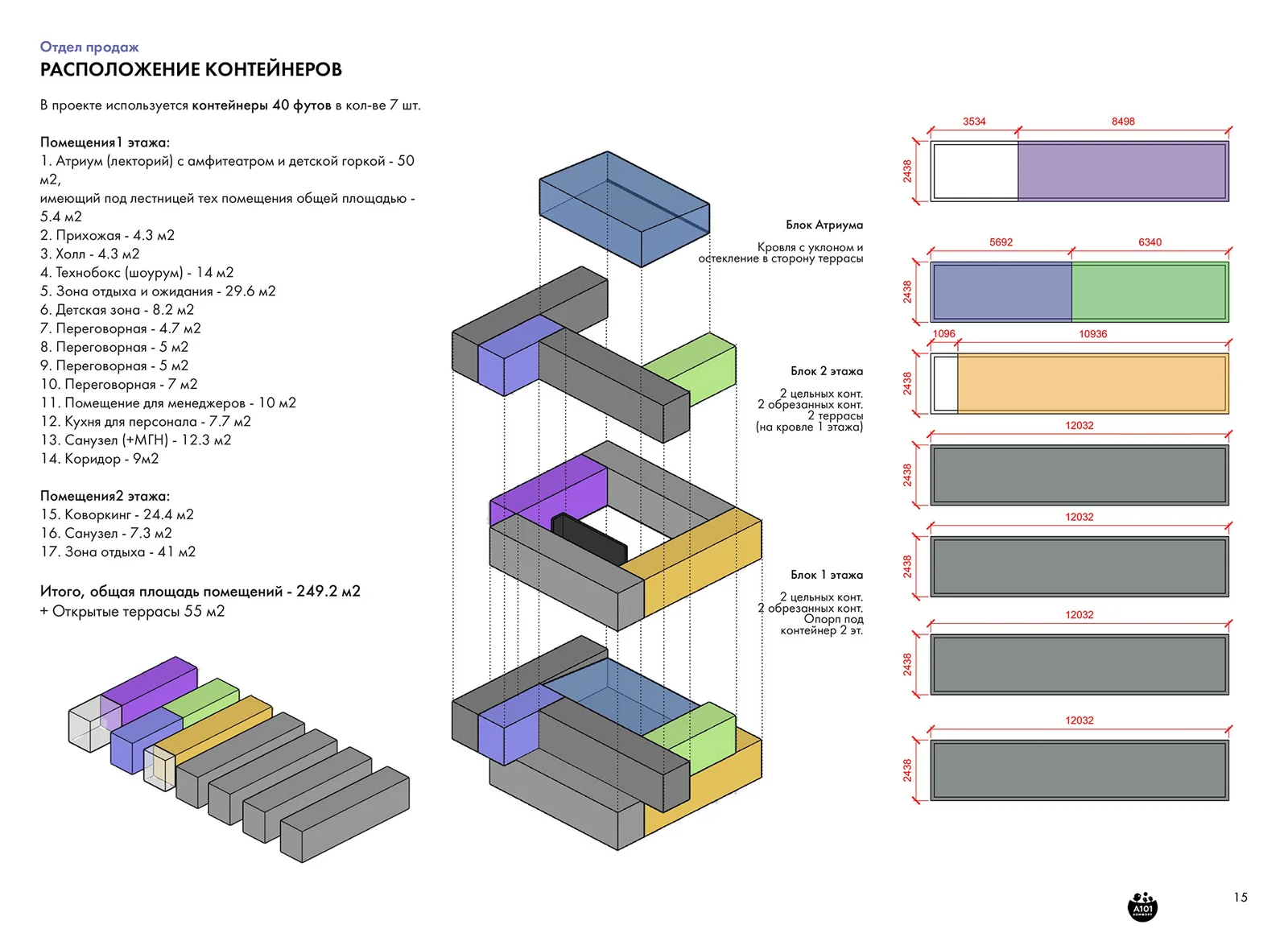 Отдел продаж
РАСПОЛОЖЕНИЕ КОНТЕЙНЕРОВ

В проекте используется контейнеры 40 футов в кол-ве 7 шт.

Помещения1 этажа:
1. Атриум (лекторий) с амфитеатром и детской горкой - 50 м2,
имеющий под лестницей тех помещения общей площадью - 5.4 м2
2. Прихожая - 4.3 м2
3. Холл - 4.3 м2
4. Технобокс (шоурум) - 14 м2
5. Зона отдыха и ожидания - 29.6 м2
6. Детская зона - 8.2 м2
7. Переговорная - 4.7 м2
8. Переговорная - 5 м2
9. Переговорная - 5 м2
10. Переговорная - 7 м2
11. Помещение для менеджеров - 10 м2
12. Кухня для персонала - 7.7 м2
13. Санузел (+МГН) - 12.3 м2
14. Коридор - 9м2

Помещения2 этажа:
15. Коворкинг - 24.4 м2
16. Санузел - 7.3 м2
17. Зона отдыха - 41 м2

Итого, общая площадь помещений - 249.2 м2
+ Открытые террасы 55 м2

Блок Атриума

Кровля с уклоном и остекление в сторону террасы

Блок 2 этажа

2 цельных конт.
2 обрезанных конт.
2 террасы
(на кровле 1 этажа)

Блок 1 этажа

2 цельных конт.
2 обрезанных конт.
Опорп под контейнер 2 эт.

3534
8498
2438
5692
6340
2438
1096
10936
2438
12032
2438
12032
2438
12032
2438
12032
2438

A101
КОМФОРТ

15